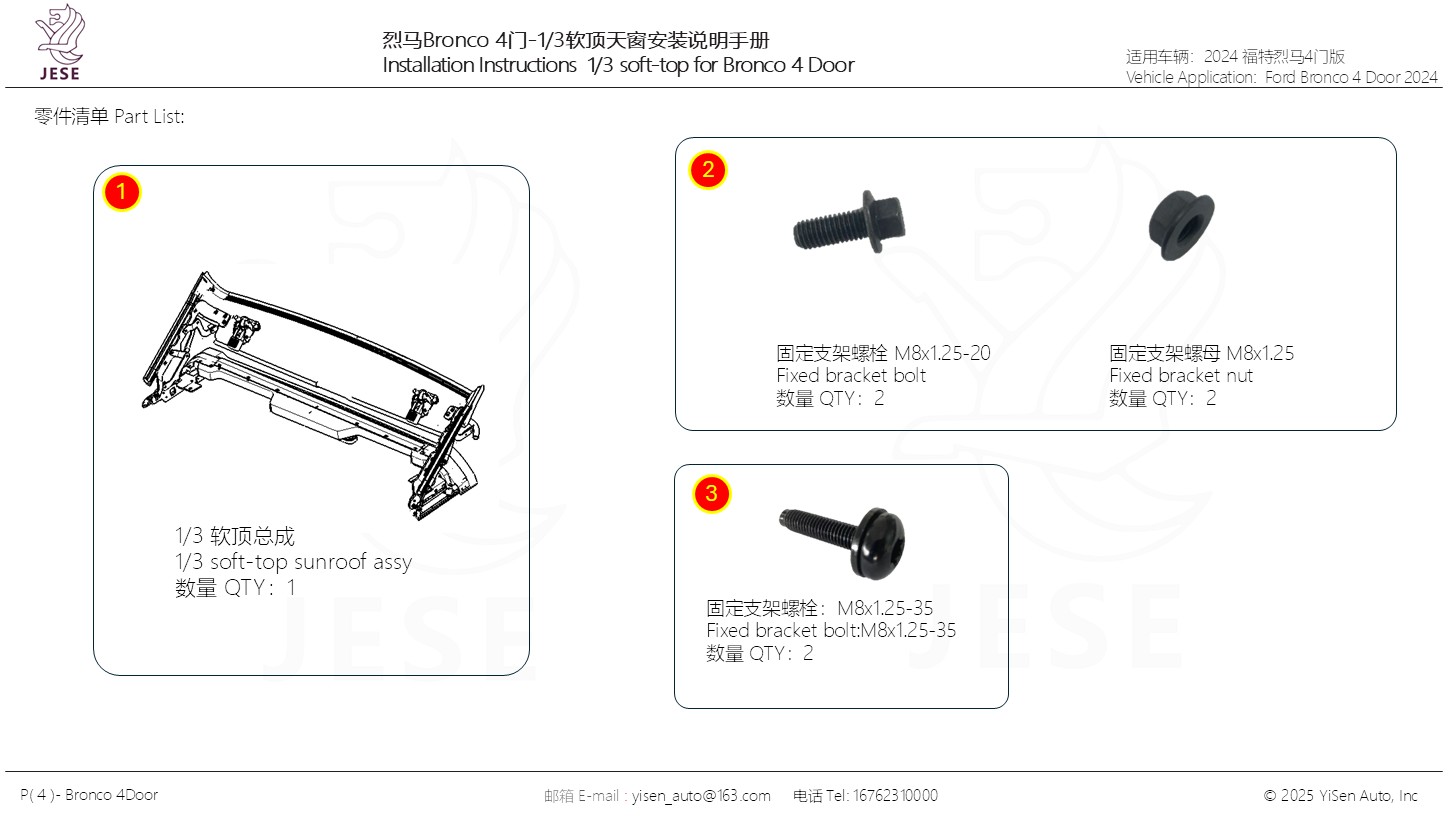 JESE

烈马Bronco 4门-1/3软顶天窗安装说明手册
Installation Instructions 1/3 soft-top for Bronco 4 Door

适用车辆：2024 福特烈马4门版
Vehicle Application: Ford Bronco 4 Door 2024

零件清单 Part List:

1

1/3 软顶总成
1/3 soft-top sunroof assy
数量 QTY：1

2

固定支架螺栓 M8x1.25-20
Fixed bracket bolt
数量 QTY：2

固定支架螺母 M8x1.25
Fixed bracket nut
数量 QTY：2

3

固定支架螺栓：M8x1.25-35
Fixed bracket bolt:M8x1.25-35
数量 QTY：2

JESE

JESE

P( 4 )- Bronco 4Door

邮箱 E-mail : yisen_auto@163.com 电话 Tel: 16762310000

© 2025 YiSen Auto, Inc