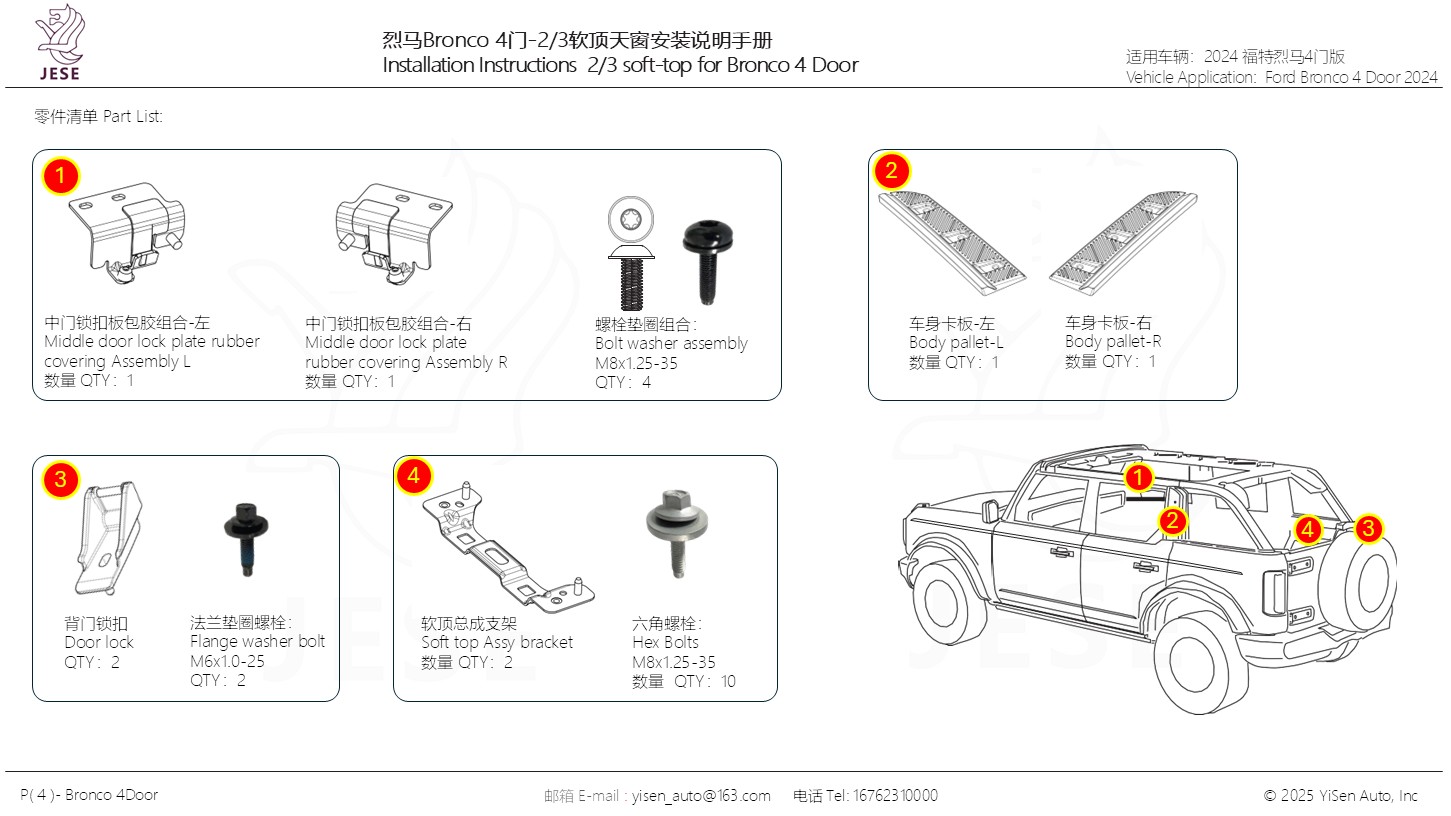 JESE

烈马Bronco 4门-2/3软顶天窗安装说明手册
Installation Instructions 2/3 soft-top for Bronco 4 Door

适用车辆：2024 福特烈马4门版
Vehicle Application: Ford Bronco 4 Door 2024

零件清单 Part List:

1

中门锁扣板包胶组合-左
Middle door lock plate rubber covering Assembly L
数量 QTY：1

中门锁扣板包胶组合-右
Middle door lock plate rubber covering Assembly R
数量 QTY：1

螺栓垫圈组合：
Bolt washer assembly
M8x1.25-35
QTY：4

2

车身卡板-左
Body pallet-L
数量 QTY：1

车身卡板-右
Body pallet-R
数量 QTY：1

3

背门锁扣
Door lock
QTY：2

法兰垫圈螺栓：
Flange washer bolt
M6x1.0-25
QTY：2

4

软顶总成支架
Soft top Assy bracket
数量 QTY：2

六角螺栓：
Hex Bolts
M8x1.25-35
数量 QTY：10

1
2
4
3

P( 4 )- Bronco 4Door

邮箱 E-mail : yisen_auto@163.com 电话 Tel: 16762310000

© 2025 YiSen Auto, Inc